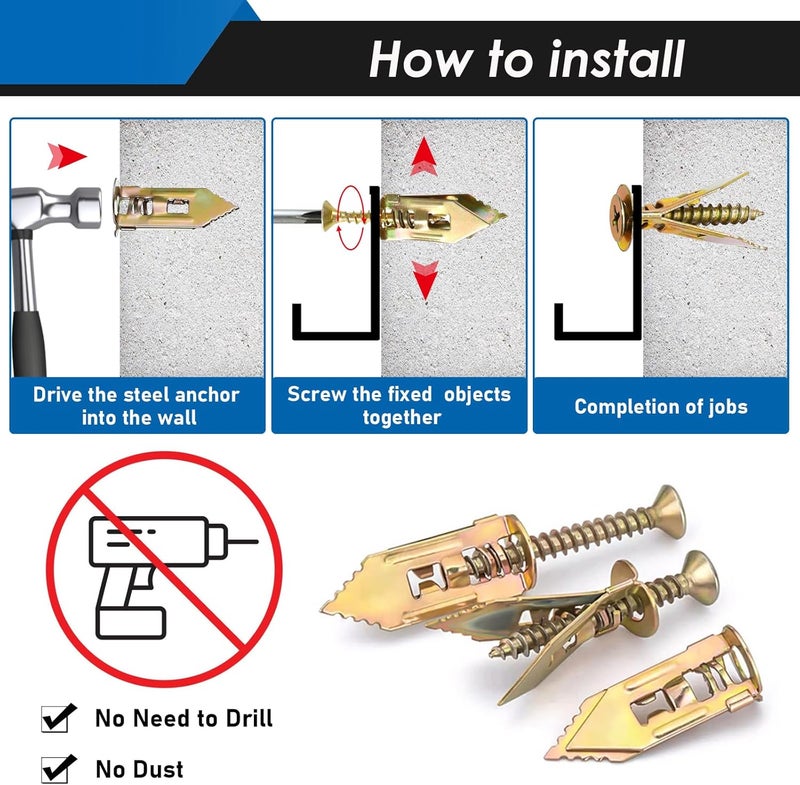 How to install

Drive the steel anchor into the wall

Screw the fixed objects together

Completion of jobs

No Need to Drill

No Dust